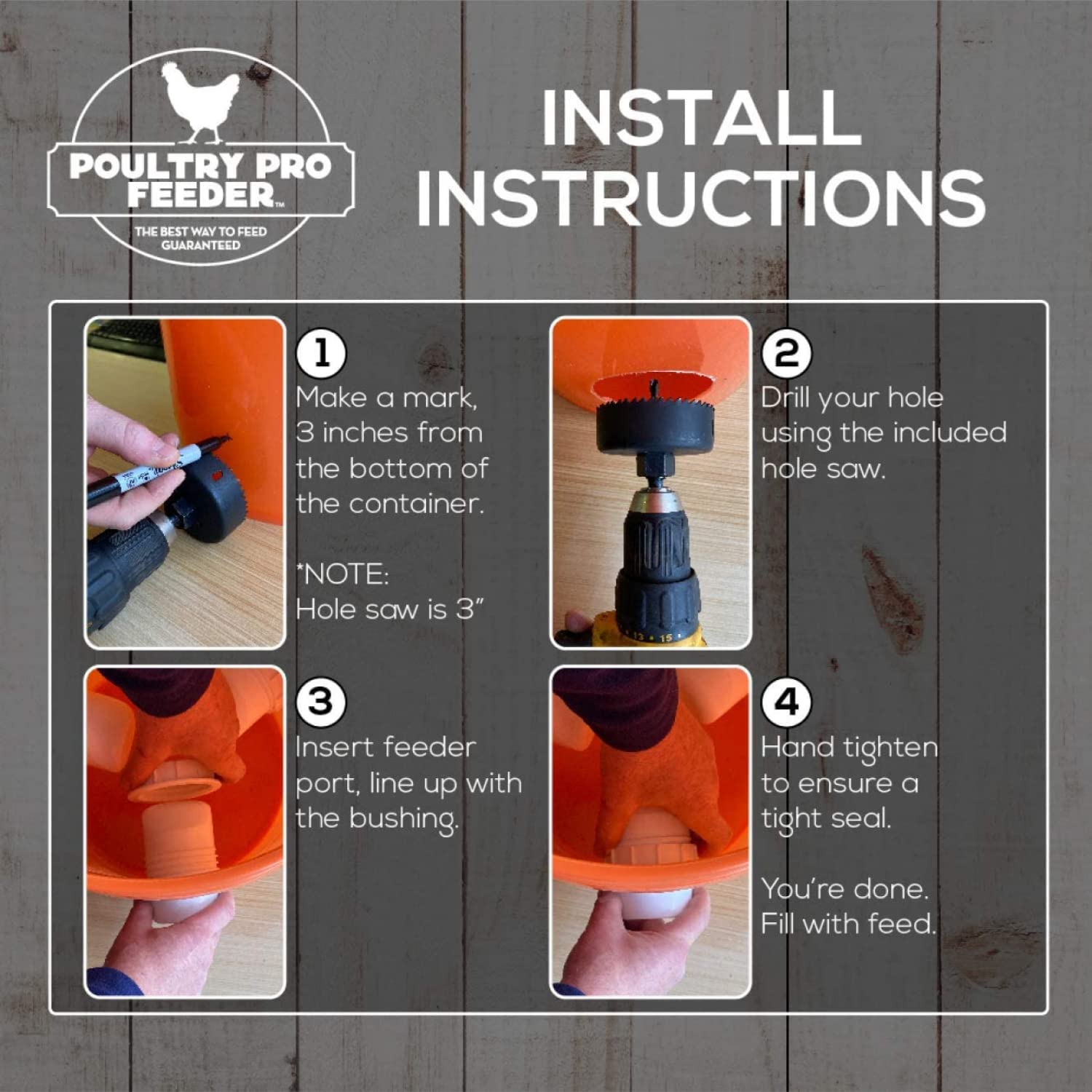 POULTRY PRO FEEDER™
THE BEST WAY TO FEED GUARANTEED

INSTALL INSTRUCTIONS

1
Make a mark, 3 inches from the bottom of the container.

*NOTE:
Hole saw is 3"

2
Drill your hole using the included hole saw.

3
Insert feeder port, line up with the bushing.

4
Hand tighten to ensure a tight seal.

You're done.
Fill with feed.